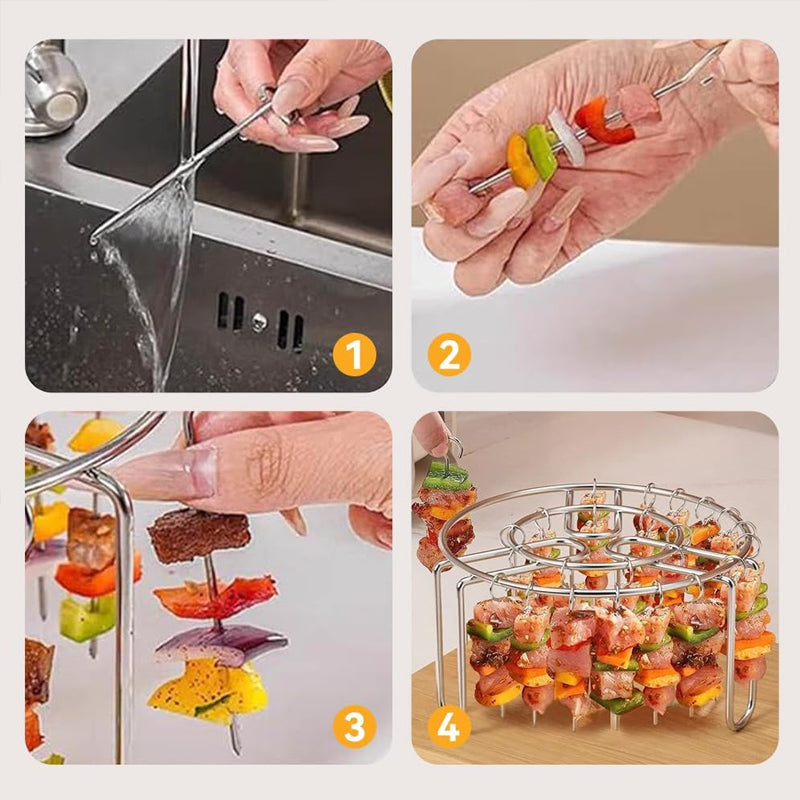 1
2
3
4